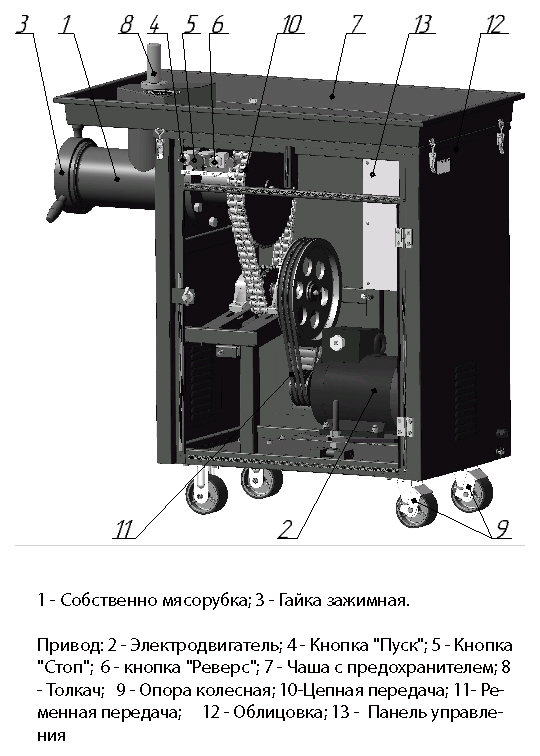 3 1 8 4 5 6 10 7 13 12

11 2 9

1 - Собственно мясорубка; 3 - Гайка зажимная.

Привод: 2 - Электродвигатель; 4 - Кнопка "Пуск"; 5 - Кнопка "Стоп"; 6 - кнопка "Реверс"; 7 - Чаша с предохранителем; 8 - Толкач; 9 - Опора колесная; 10-Цепная передача; 11- Ременная передача; 12 - Облицовка; 13 - Панель управления